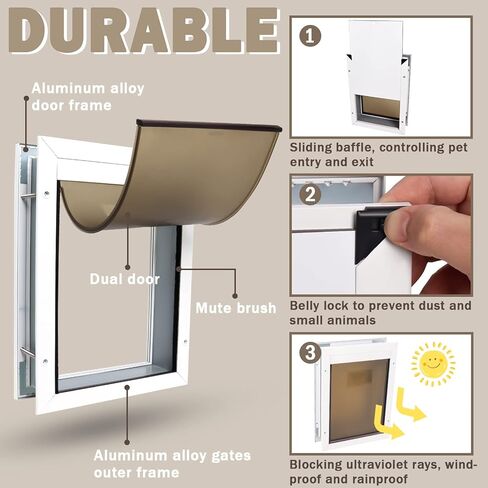 DURABLE

Aluminum alloy door frame

Dual door

Mute brush

Aluminum alloy gates outer frame

1

Sliding baffle, controlling pet entry and exit

2

Belly lock to prevent dust and small animals

3

Blocking ultraviolet rays, windproof and rainproof