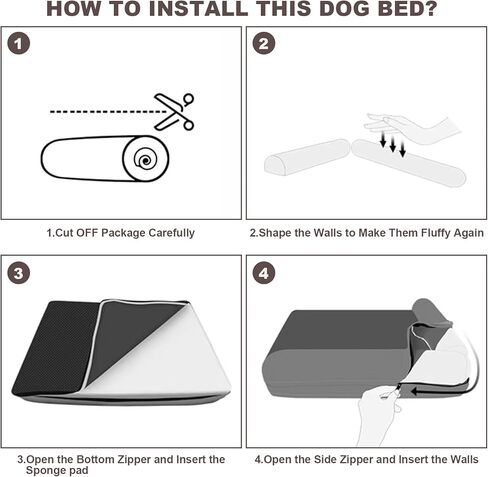 HOW TO INSTALL THIS DOG BED?

1

1.Cut OFF Package Carefully

2

2.Shape the Walls to Make Them Fluffy Again

3

3.Open the Bottom Zipper and Insert the Sponge pad

4

4.Open the Side Zipper and Insert the Walls