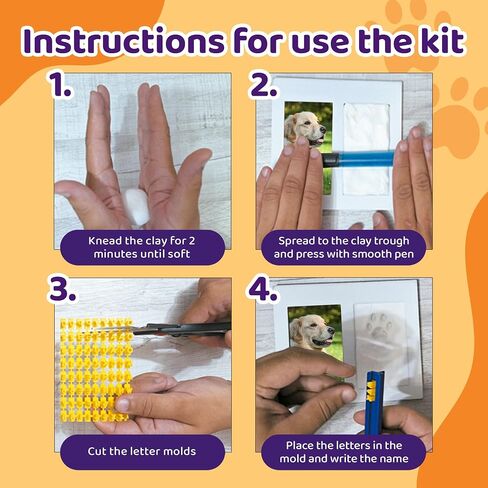 Instructions for use the kit

1.

Knead the clay for 2 minutes until soft

2.

Spread to the clay trough and press with smooth pen

3.

Cut the letter molds

4.

Place the letters in the mold and write the name