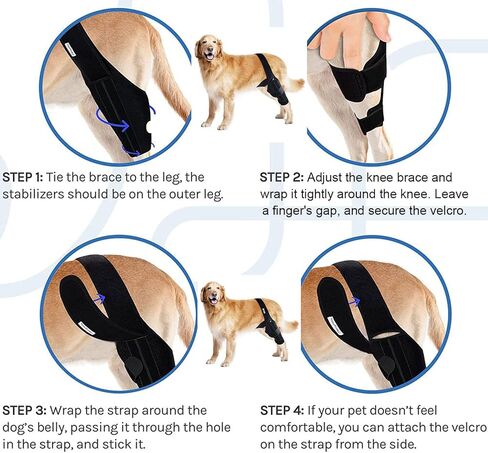 STEP 1: Tie the brace to the leg, the stabilizers should be on the outer leg.

STEP 2: Adjust the knee brace and wrap it tightly around the knee. Leave a finger's gap, and secure the velcro.

STEP 3: Wrap the strap around the dog's belly, passing it through the hole in the strap, and stick it.

STEP 4: If your pet doesn't feel comfortable, you can attach the velcro on the strap from the side.