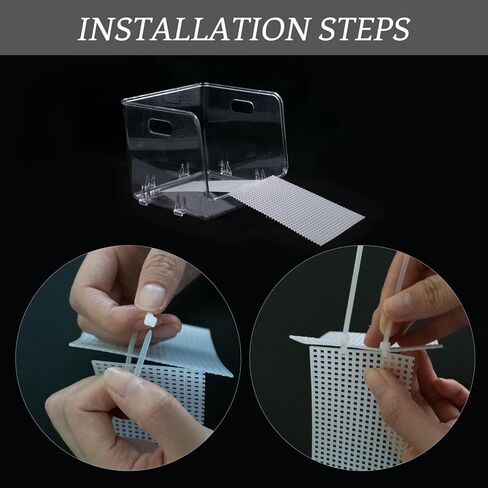 INSTALLATION STEPS