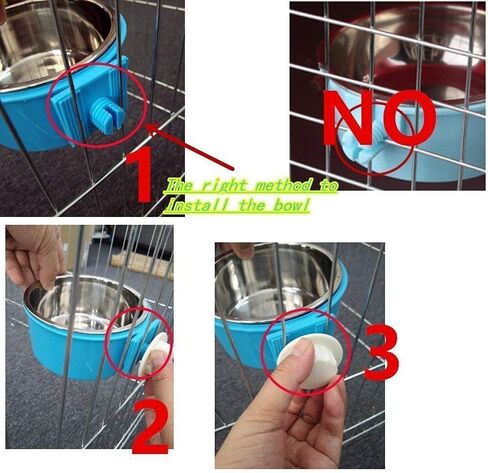 1

NO

The right method to install the bowl

2

3