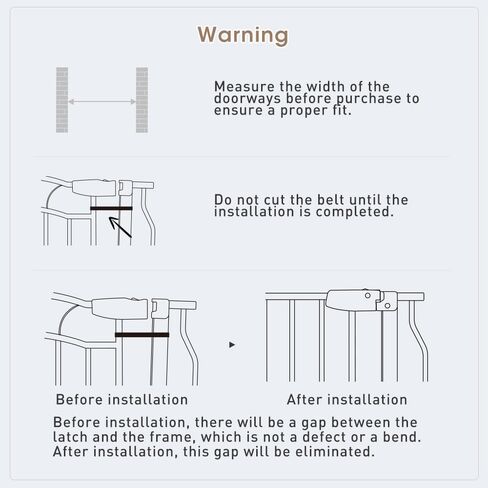 Warning

Measure the width of the doorways before purchase to ensure a proper fit.

Do not cut the belt until the installation is completed.

Before installation

After installation

Before installation, there will be a gap between the latch and the frame, which is not a defect or a bend. After installation, this gap will be eliminated.