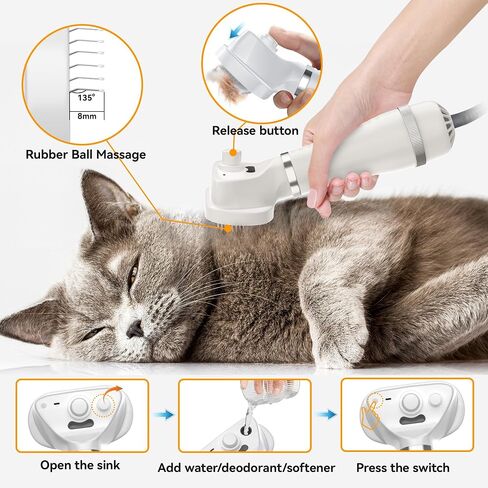 135°

8mm

Rubber Ball Massage

Release button

Open the sink

Add water/deodorant/softener

Press the switch