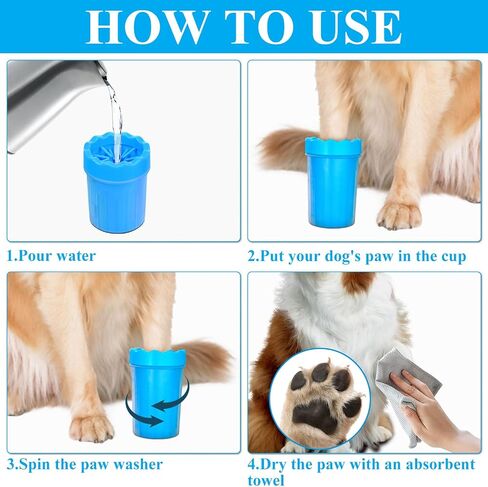 HOW TO USE

1.Pour water

2.Put your dog's paw in the cup

3.Spin the paw washer

4.Dry the paw with an absorbent towel