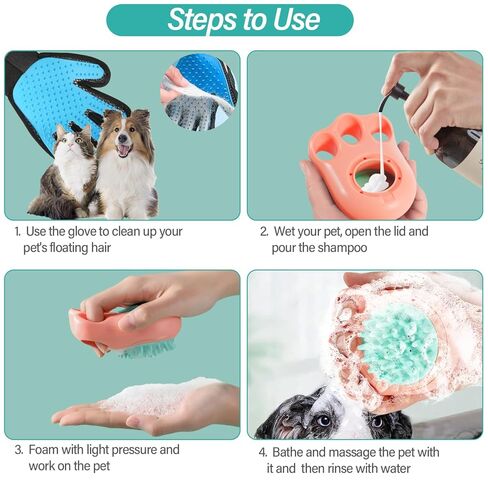 Steps to Use

1. Use the glove to clean up your pet's floating hair

2. Wet your pet, open the lid and pour the shampoo

3. Foam with light pressure and work on the pet

4. Bathe and massage the pet with it and then rinse with water