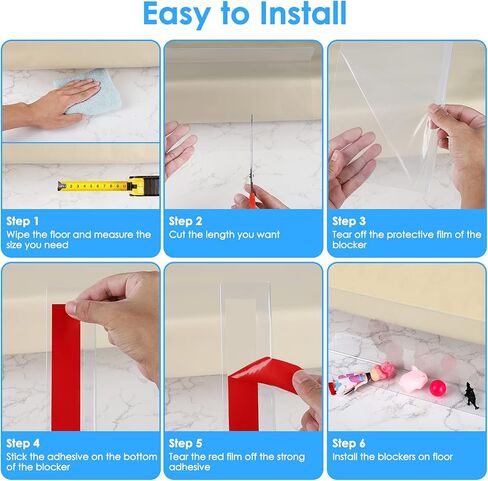 Easy to Install

Step 1
Wipe the floor and measure the size you need

Step 2
Cut the length you want

Step 3
Tear off the protective film of the blocker

Step 4
Stick the adhesive on the bottom of the blocker

Step 5
Tear the red film off the strong adhesive

Step 6
Install the blockers on floor