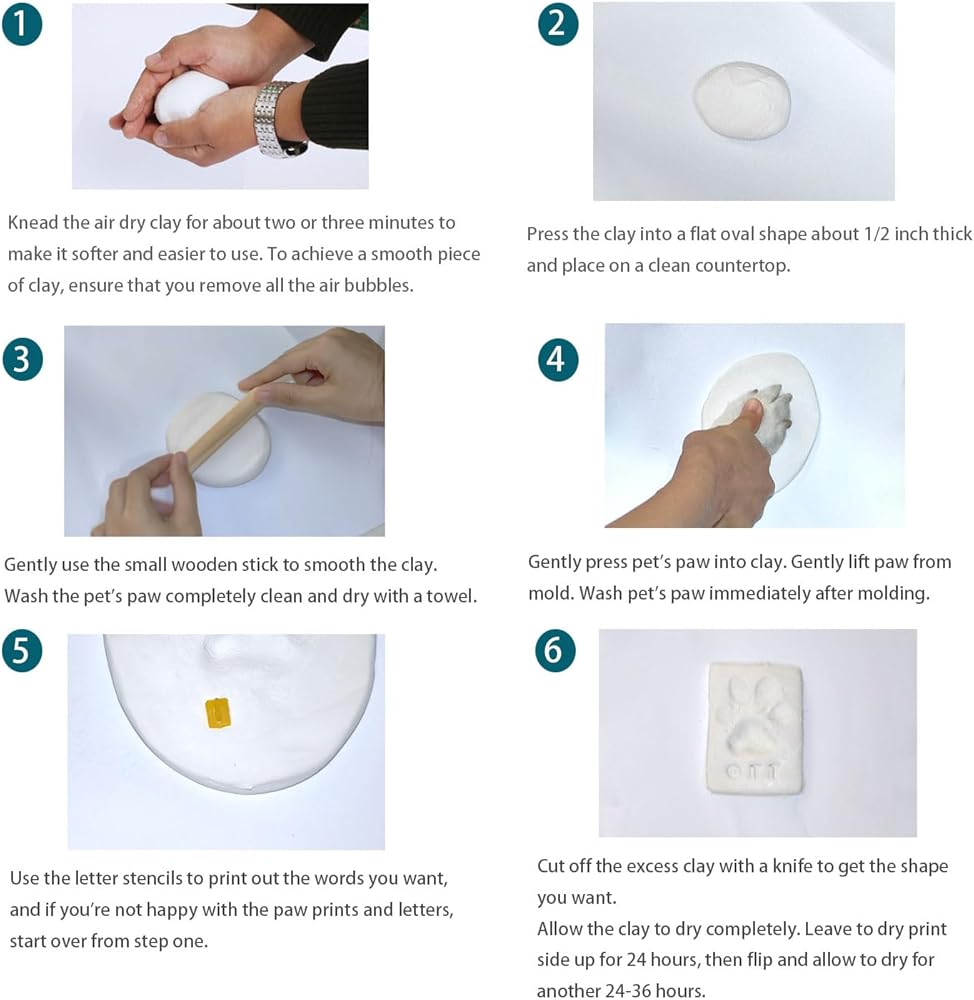 1

Knead the air dry clay for about two or three minutes to make it softer and easier to use. To achieve a smooth piece of clay, ensure that you remove all the air bubbles.

2

Press the clay into a flat oval shape about 1/2 inch thick and place on a clean countertop.

3

Gently use the small wooden stick to smooth the clay. Wash the pet's paw completely clean and dry with a towel.

4

Gently press pet's paw into clay. Gently lift paw from mold. Wash pet's paw immediately after molding.

5

Use the letter stencils to print out the words you want, and if you're not happy with the paw prints and letters, start over from step one.

6

OTT

Cut off the excess clay with a knife to get the shape you want.
Allow the clay to dry completely. Leave to dry print side up for 24 hours, then flip and allow to dry for another 24-36 hours.