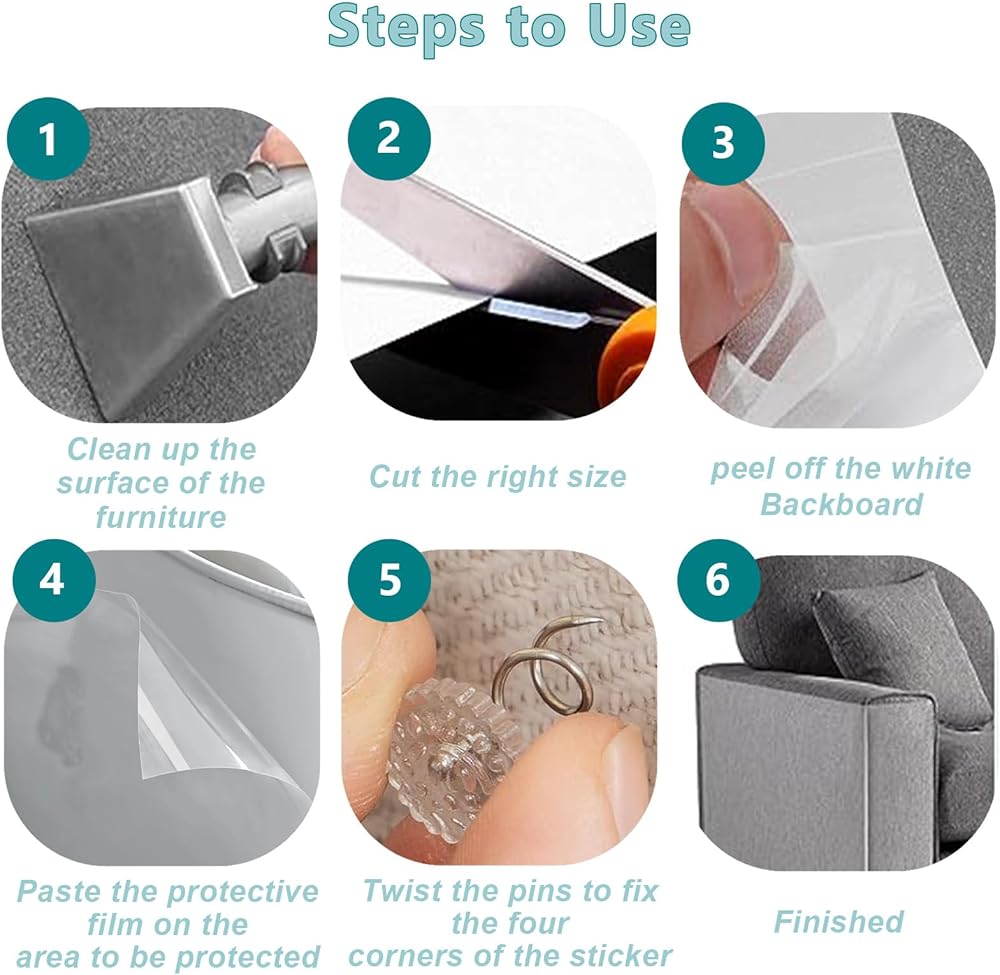 Steps to Use

1

Clean up the surface of the furniture

2

Cut the right size

3

peel off the white Backboard

4

Paste the protective film on the area to be protected

5

Twist the pins to fix the four corners of the sticker

6

Finished