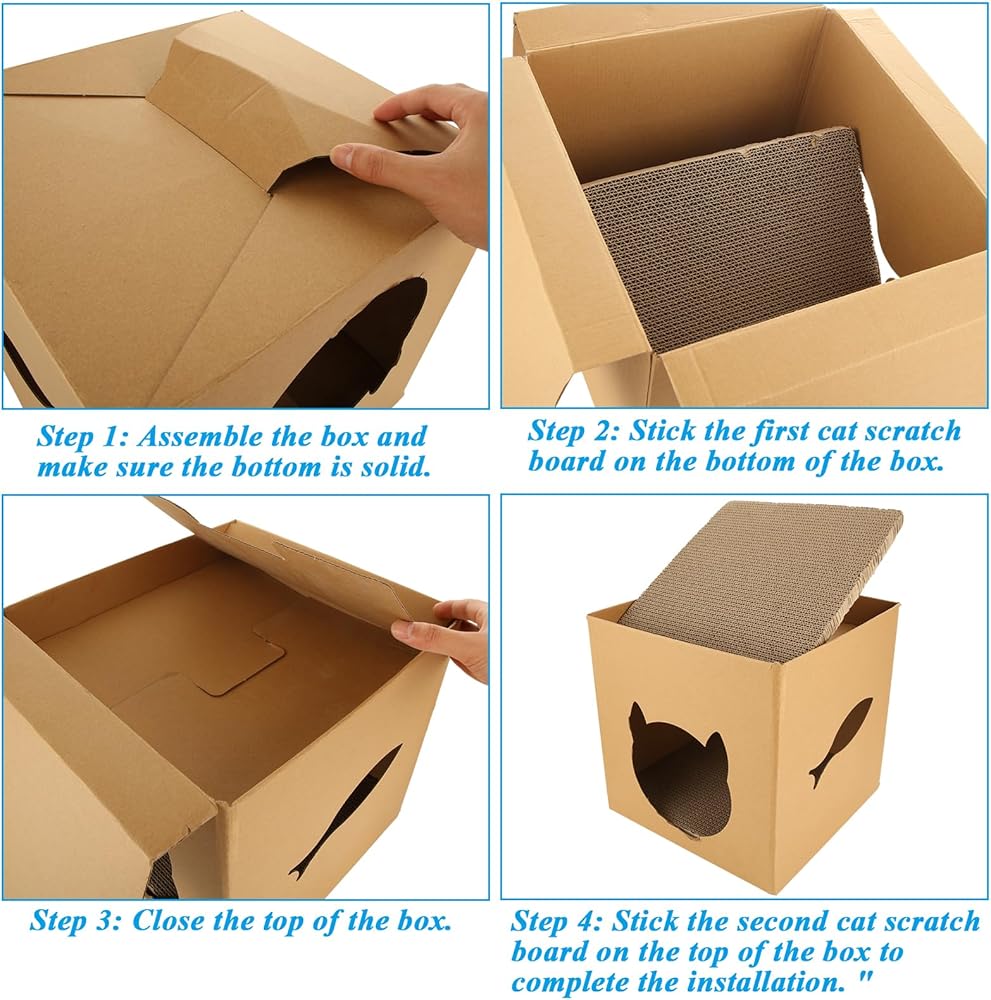 Step 1: Assemble the box and make sure the bottom is solid.

Step 2: Stick the first cat scratch board on the bottom of the box.

Step 3: Close the top of the box.

Step 4: Stick the second cat scratch board on the top of the box to complete the installation. "