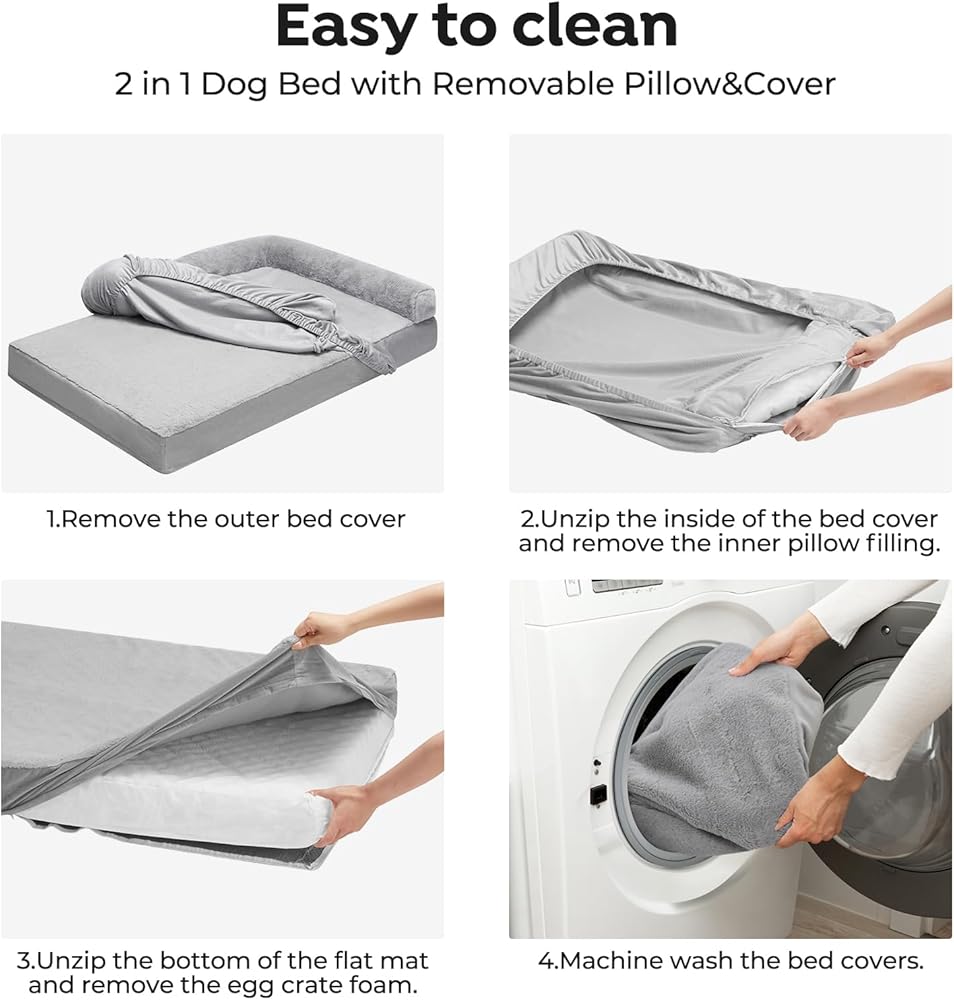 Easy to clean

2 in 1 Dog Bed with Removable Pillow&Cover

1.Remove the outer bed cover

2.Unzip the inside of the bed cover and remove the inner pillow filling.

3.Unzip the bottom of the flat mat and remove the egg crate foam.

4.Machine wash the bed covers.