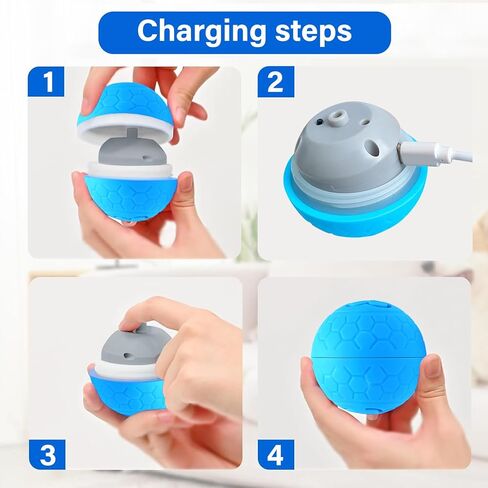 Charging steps

1

2

3

4