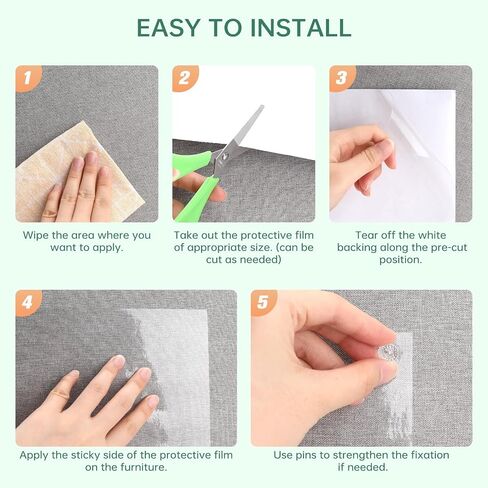 EASY TO INSTALL

1

Wipe the area where you want to apply.

2

Take out the protective film of appropriate size. (can be cut as needed)

3

Tear off the white backing along the pre-cut position.

4

Apply the sticky side of the protective film on the furniture.

5

Use pins to strengthen the fixation if needed.