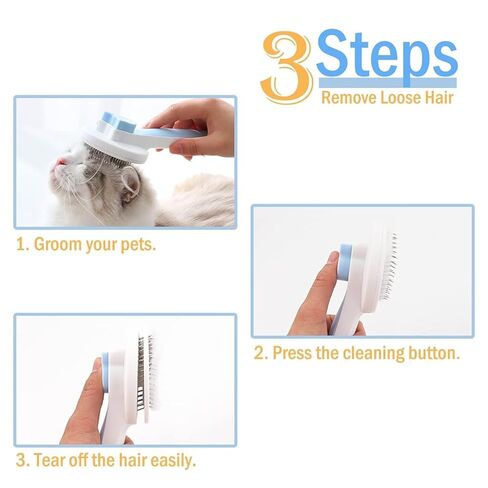 3 Steps
Remove Loose Hair

1. Groom your pets.

2. Press the cleaning button.

3. Tear off the hair easily.