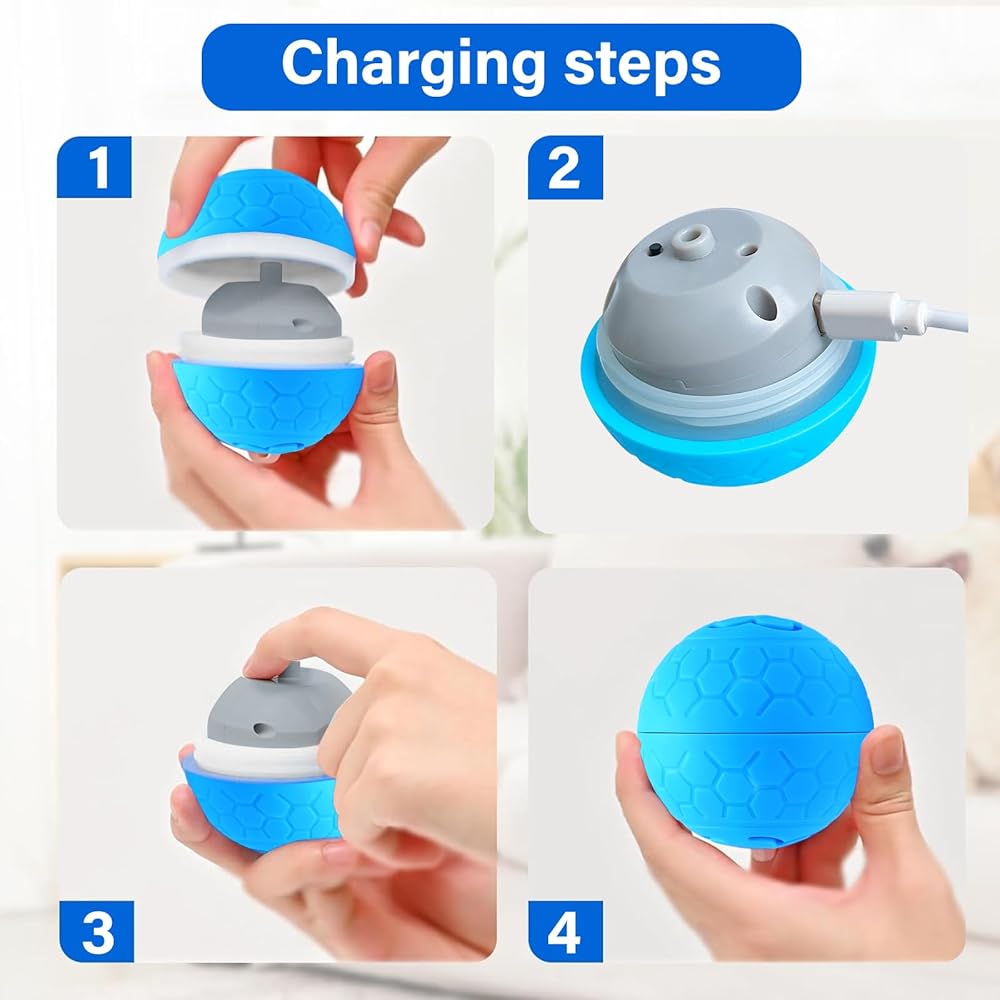 Charging steps

1

2

3

4