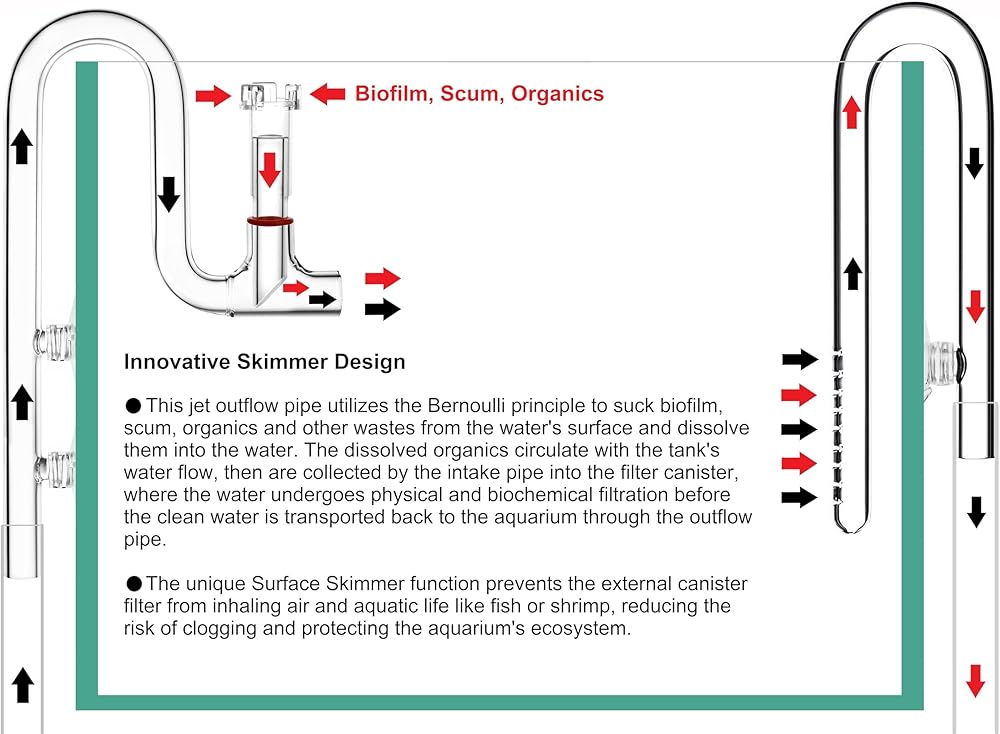 Biofilm, Scum, Organics

Innovative Skimmer Design

●This jet outflow pipe utilizes the Bernoulli principle to suck biofilm, scum, organics and other wastes from the water's surface and dissolve them into the water. The dissolved organics circulate with the tank's water flow, then are collected by the intake pipe into the filter canister, where the water undergoes physical and biochemical filtration before the clean water is transported back to the aquarium through the outflow pipe.

●The unique Surface Skimmer function prevents the external canister filter from inhaling air and aquatic life like fish or shrimp, reducing the risk of clogging and protecting the aquarium's ecosystem.