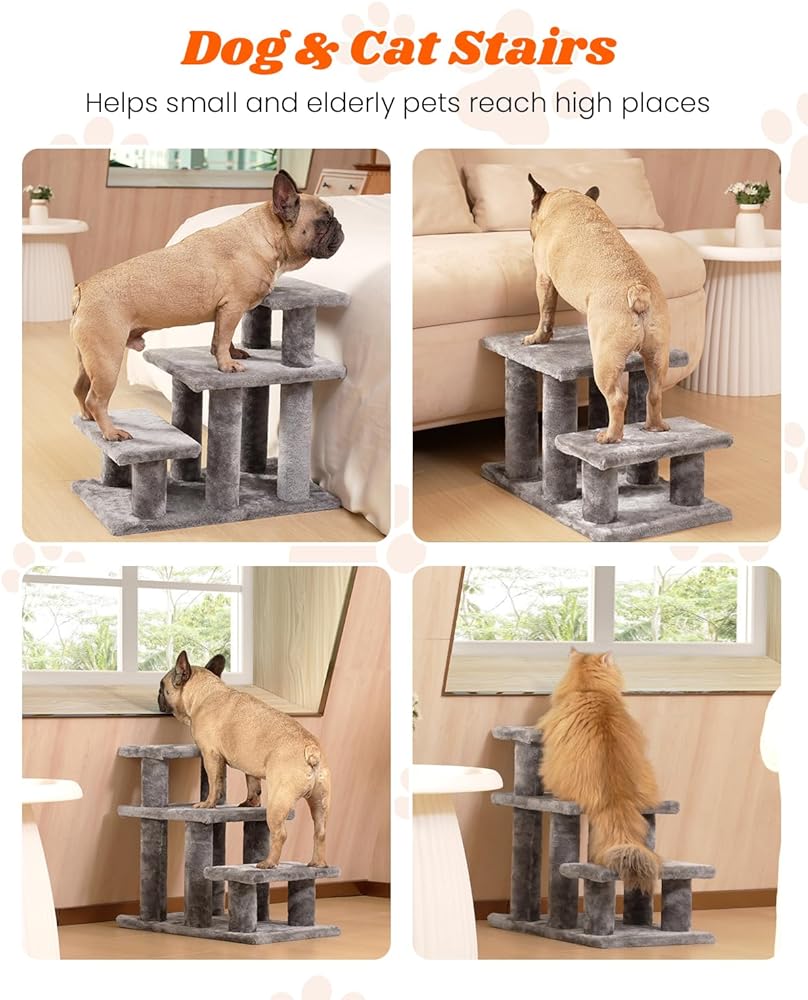 Dog & Cat Stairs

Helps small and elderly pets reach high places