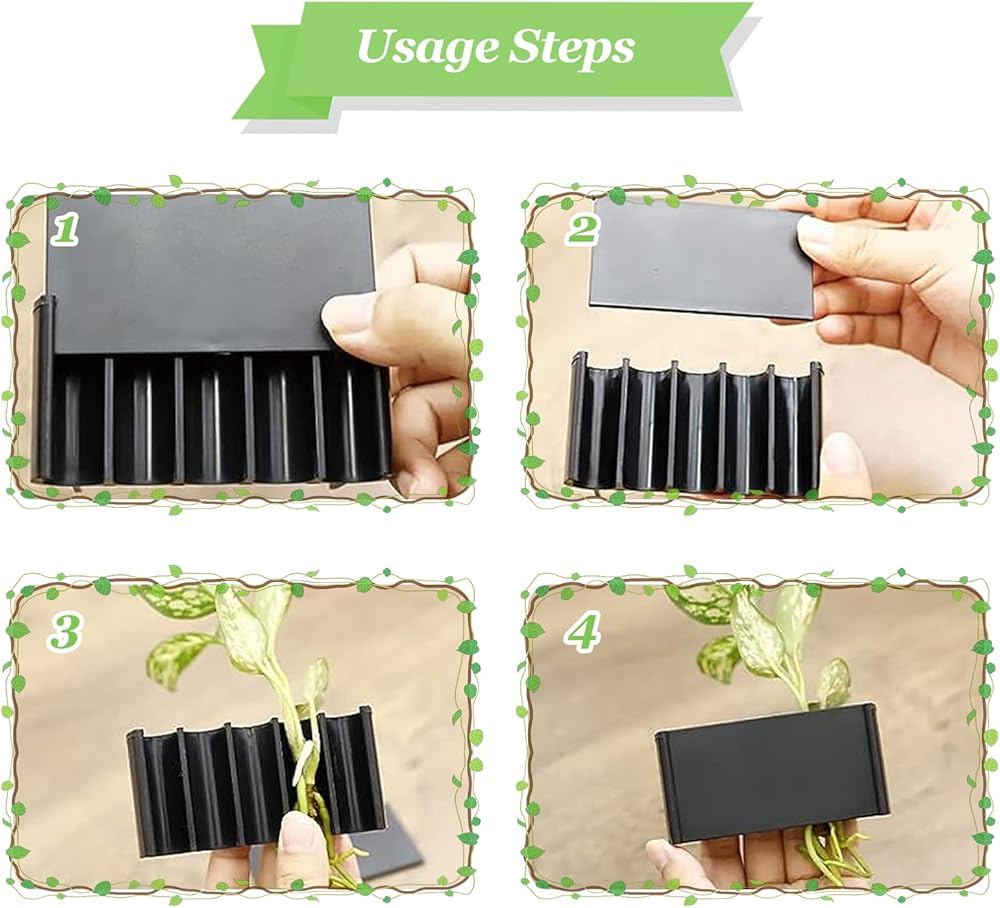 Usage Steps

1

2

3

4