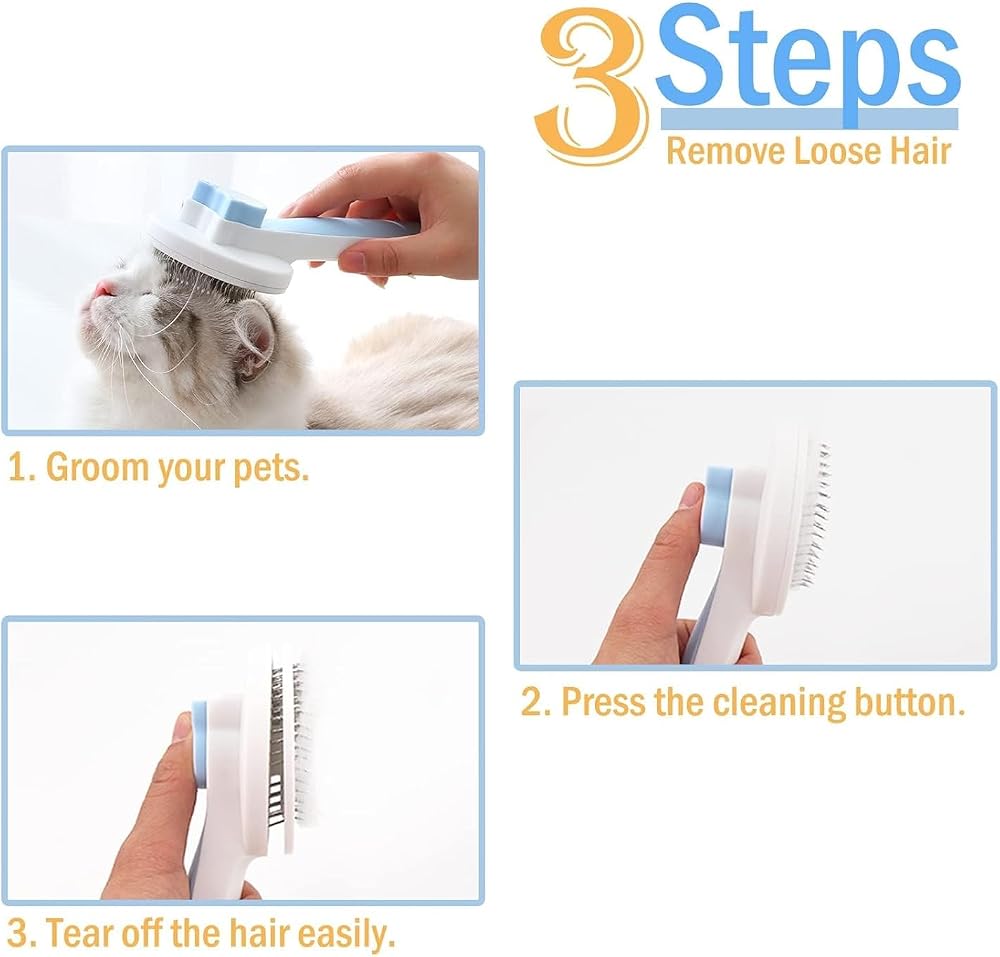 3 Steps
Remove Loose Hair

1. Groom your pets.

2. Press the cleaning button.

3. Tear off the hair easily.