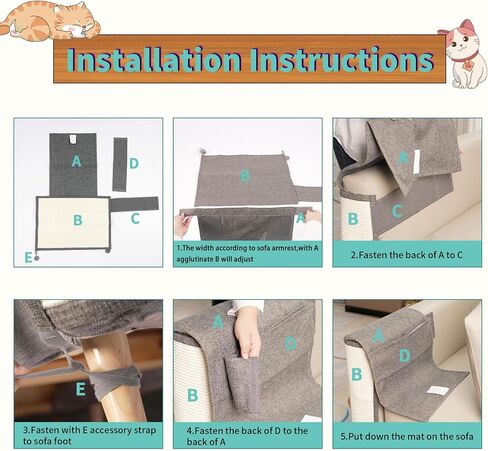 Installation Instructions

A
D
B
C
E

B
A
1.The width according to sofa armrest,with A agglutinate B will adjust

A
B
C
2.Fasten the back of A to C

E
3.Fasten with E accessory strap to sofa foot

A
D
B
4.Fasten the back of D to the back of A

A
D
B
5.Put down the mat on the sofa