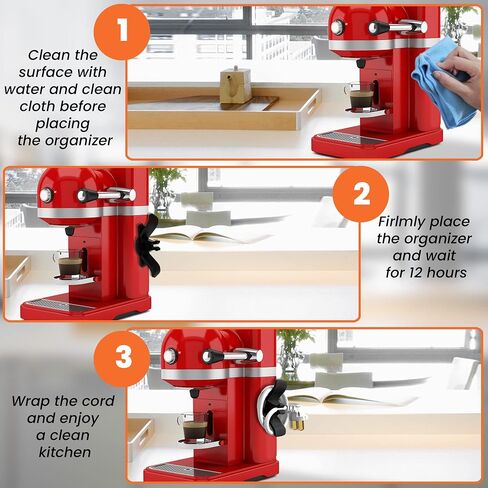 1

Clean the surface with water and clean cloth before placing the organizer

2

Firlmly place the organizer and wait for 12 hours

3

Wrap the cord and enjoy a clean kitchen