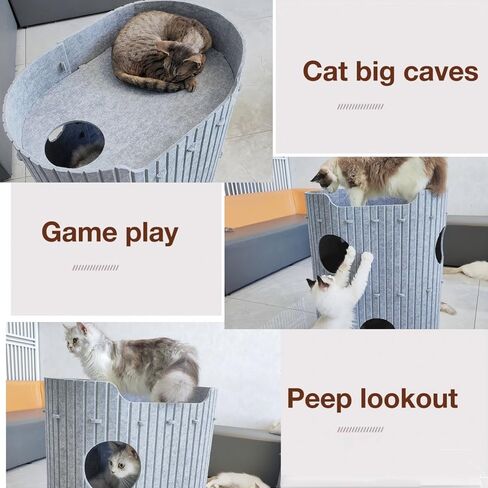 Cat big caves

Game play

Peep lookout