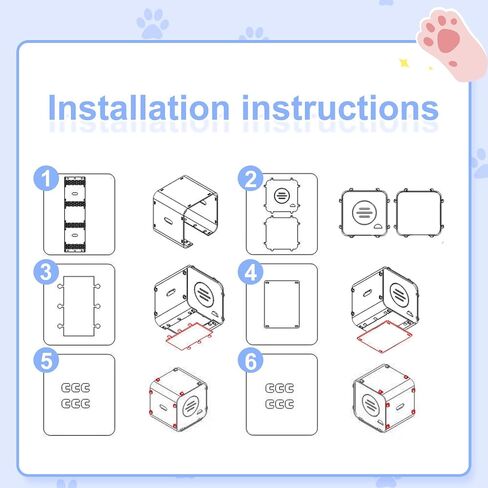 Installation instructions

1

2

3

4

5

6