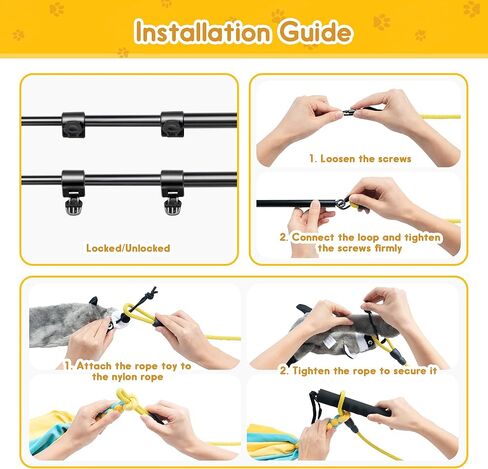 Installation Guide

Locked/Unlocked

1. Loosen the screws

2. Connect the loop and tighten the screws firmly

1. Attach the rope toy to the nylon rope

2. Tighten the rope to secure it