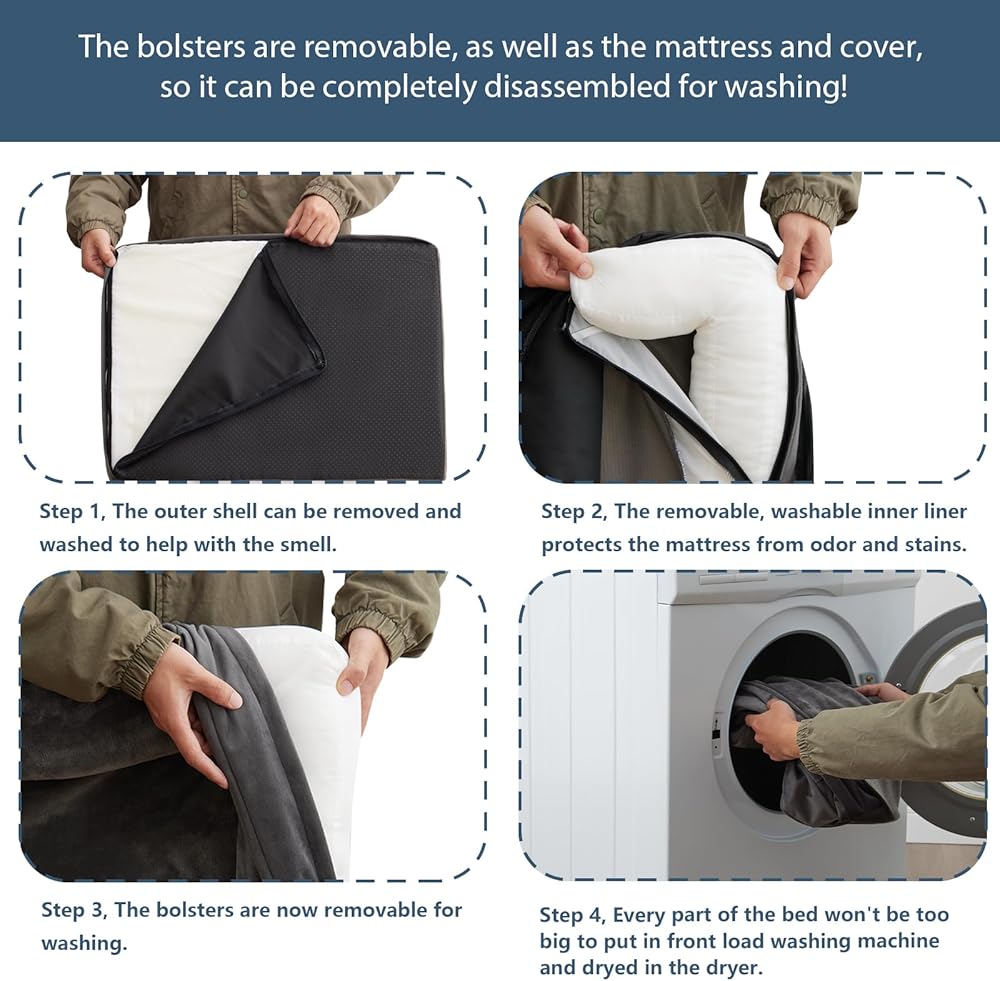 The bolsters are removable, as well as the mattress and cover, so it can be completely disassembled for washing!

Step 1, The outer shell can be removed and washed to help with the smell.

Step 2, The removable, washable inner liner protects the mattress from odor and stains.

Step 3, The bolsters are now removable for washing.

Step 4, Every part of the bed won't be too big to put in front load washing machine and dryed in the dryer.