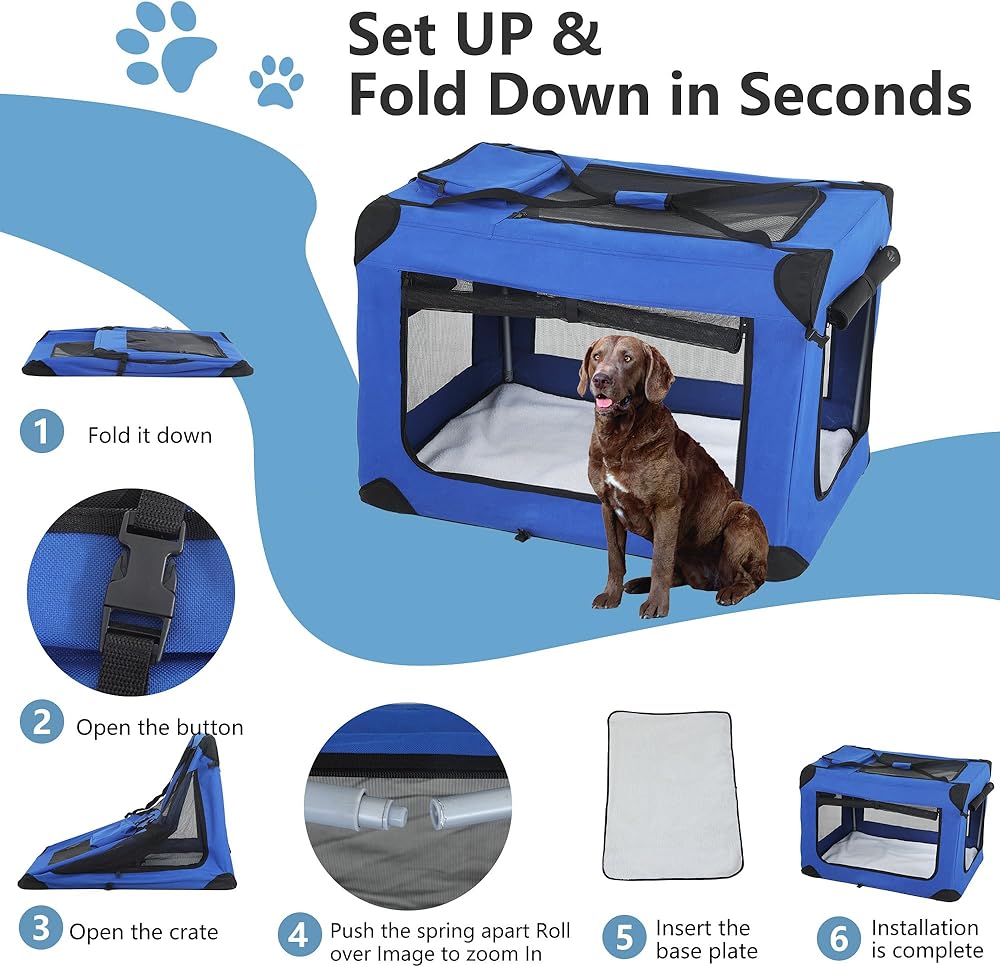 Set UP &
Fold Down in Seconds

1 Fold it down

2 Open the button

3 Open the crate

4 Push the spring apart Roll over Image to zoom In

5 Insert the base plate

6 Installation is complete