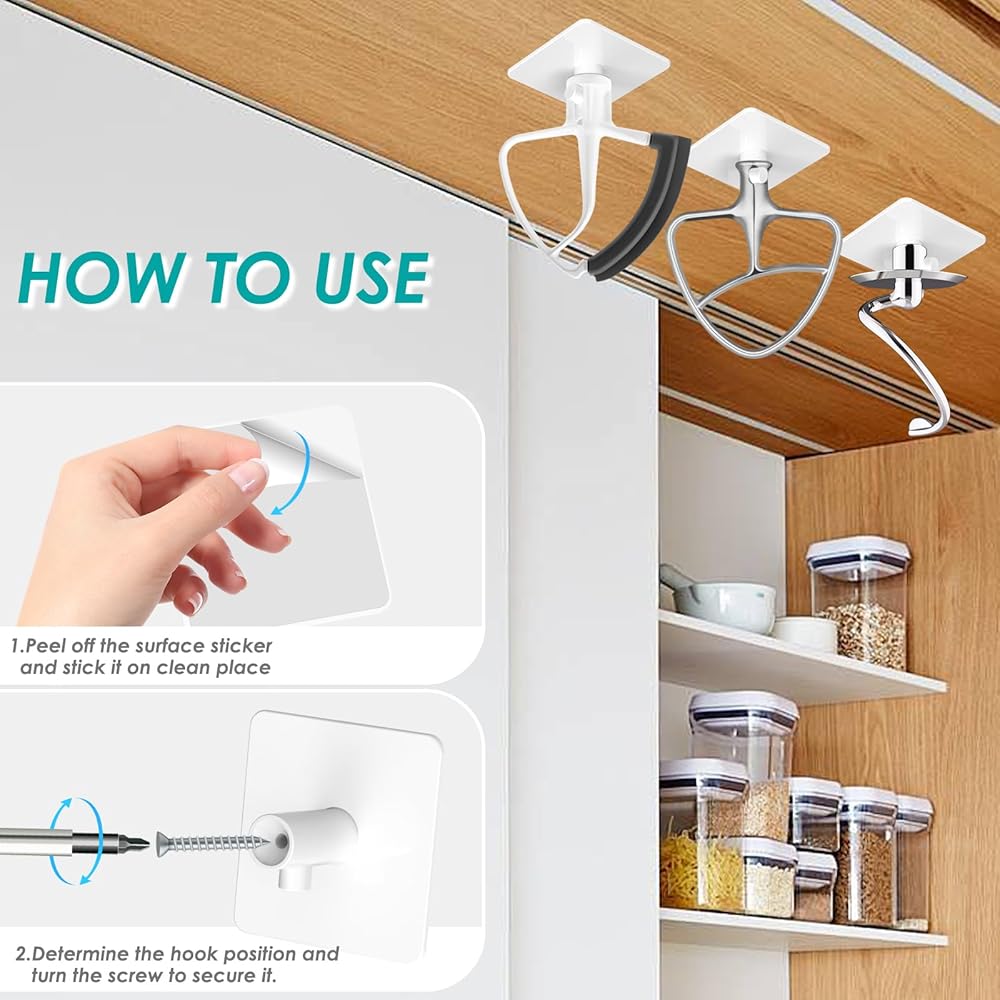 HOW TO USE

1.Peel off the surface sticker and stick it on clean place

2.Determine the hook position and turn the screw to secure it.