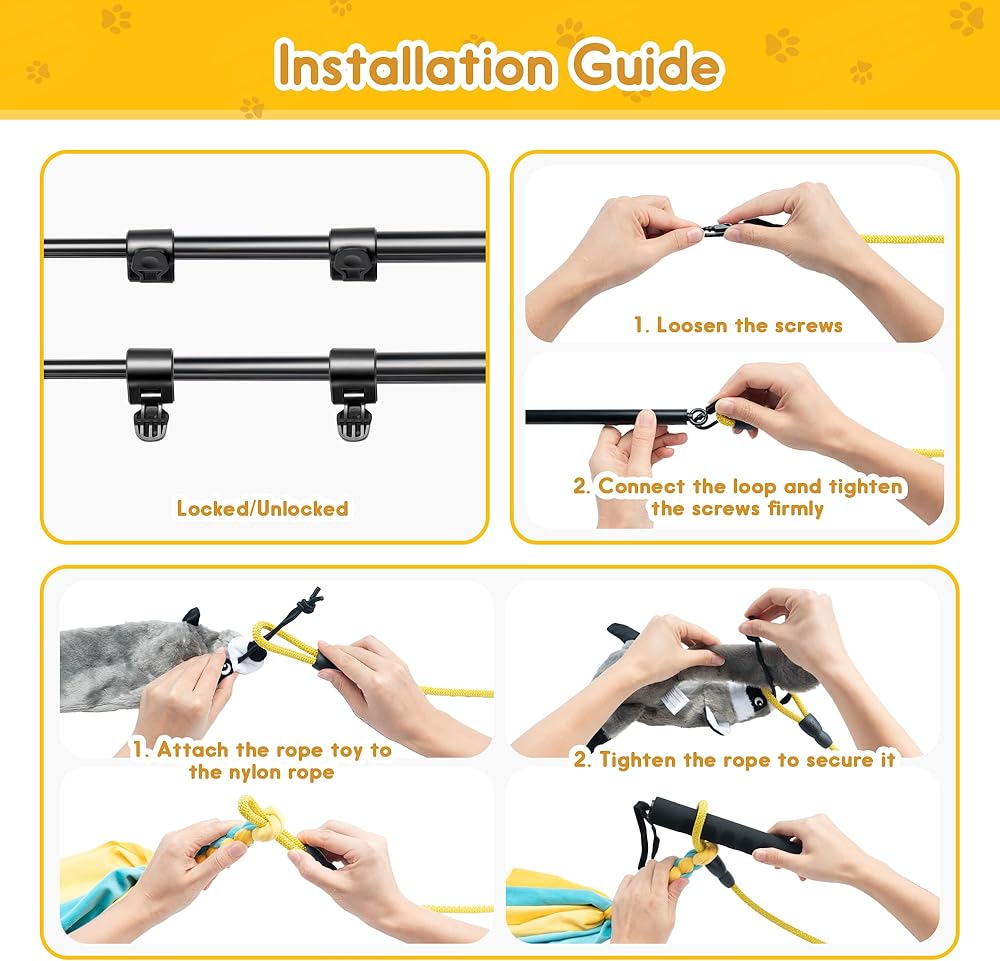 Installation Guide

Locked/Unlocked

1. Loosen the screws

2. Connect the loop and tighten the screws firmly

1. Attach the rope toy to the nylon rope

2. Tighten the rope to secure it