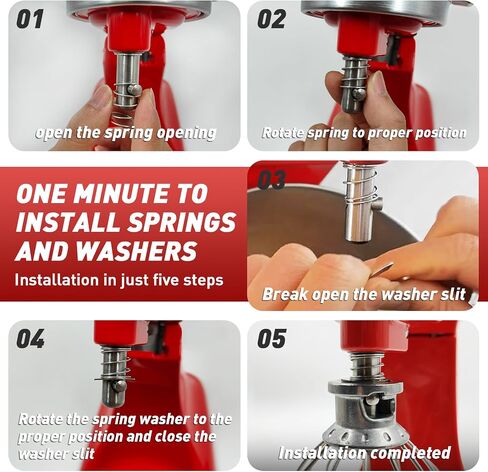 01

open the spring opening

02

Rotate spring to proper position

ONE MINUTE TO INSTALL SPRINGS AND WASHERS

Installation in just five steps

03

Break open the washer slit

04

Rotate the spring washer to the proper position and close the washer slit

05

Installation completed