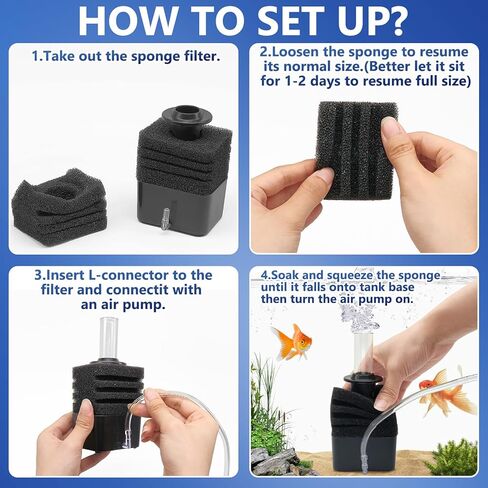 HOW TO SET UP?

1.Take out the sponge filter.

2.Loosen the sponge to resume its normal size.(Better let it sit for 1-2 days to resume full size)

3.Insert L-connector to the filter and connectit with an air pump.

4.Soak and squeeze the sponge until it falls onto tank base then turn the air pump on.