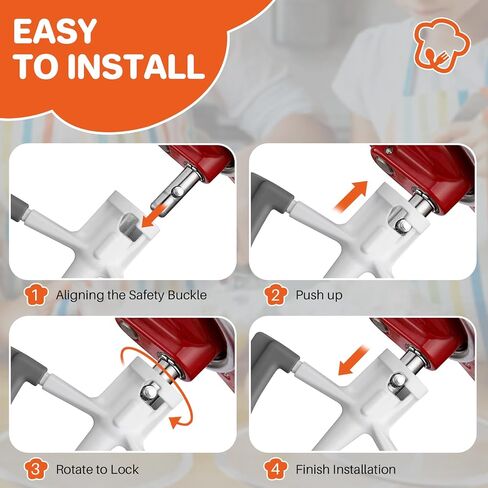 EASY TO INSTALL

1 Aligning the Safety Buckle

2 Push up

3 Rotate to Lock

4 Finish Installation