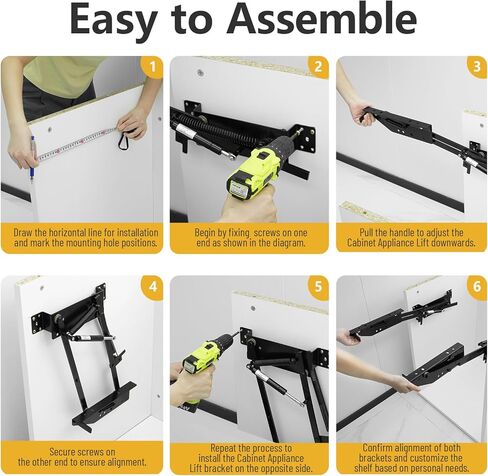 Easy to Assemble

1

Draw the horizontal line for installation and mark the mounting hole positions.

2

Begin by fixing screws on one end as shown in the diagram.

3

Pull the handle to adjust the Cabinet Appliance Lift downwards.

4

Secure screws on the other end to ensure alignment.

5

Repeat the process to install the Cabinet Appliance Lift bracket on the opposite side.

6

Confirm alignment of both brackets and customize the shelf based on personal needs.