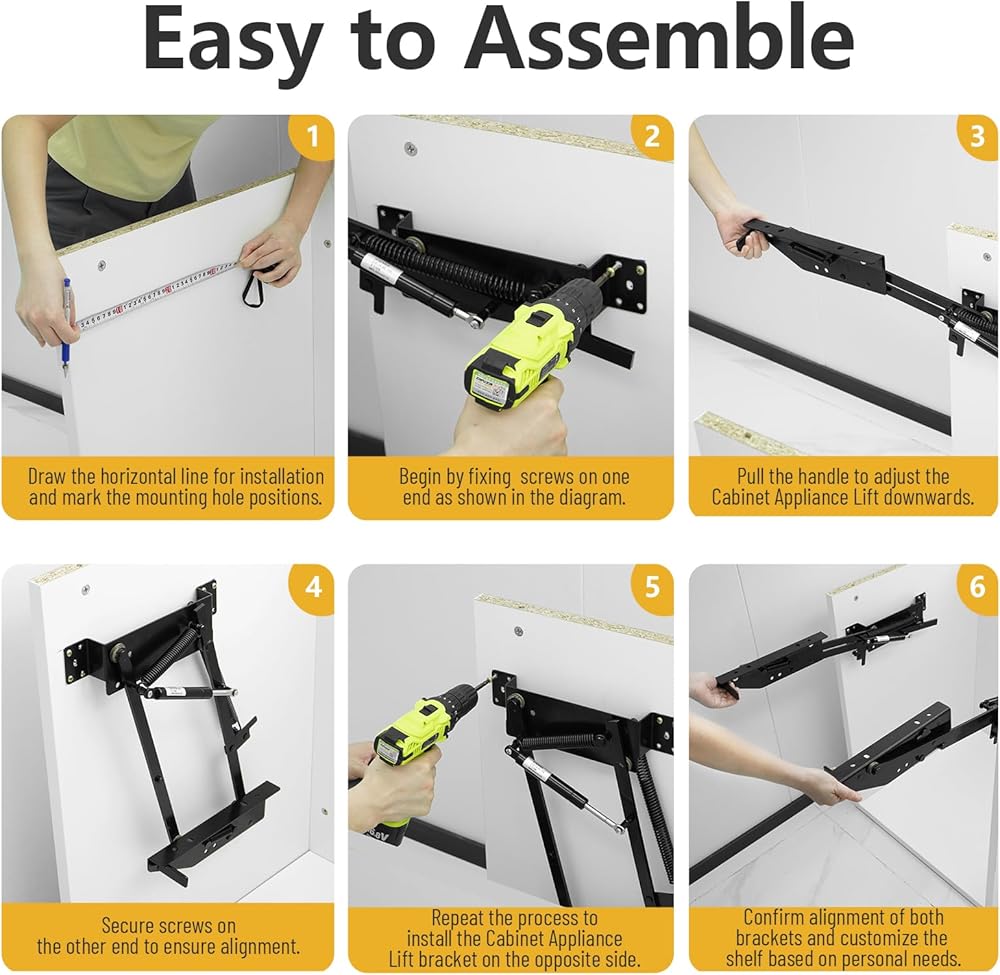 Easy to Assemble

1

Draw the horizontal line for installation and mark the mounting hole positions.

2

Begin by fixing  screws on one end as shown in the diagram.

3

Pull the handle to adjust the Cabinet Appliance Lift downwards.

4

Secure screws on the other end to ensure alignment.

5

Repeat the process to install the Cabinet Appliance Lift bracket on the opposite side.

6

Confirm alignment of both brackets and customize the shelf based on personal needs.