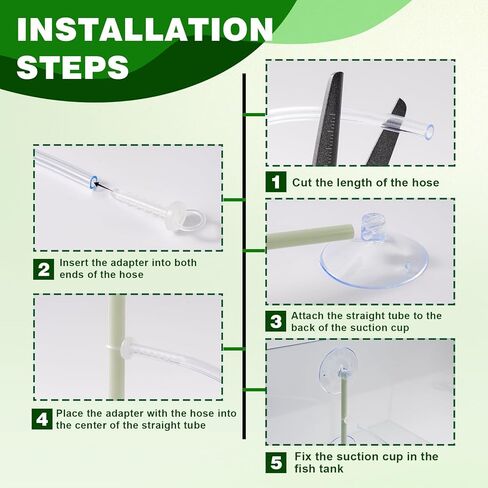 INSTALLATION STEPS

1 Cut the length of the hose

2 Insert the adapter into both ends of the hose

3 Attach the straight tube to the back of the suction cup

4 Place the adapter with the hose into the center of the straight tube

5 Fix the suction cup in the fish tank