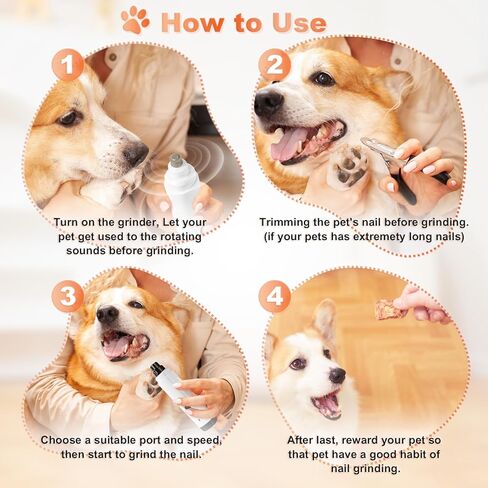 How to Use

1

Turn on the grinder, Let your pet get used to the rotating sounds before grinding.

2

Trimming the pet's nail before grinding. (if your pets has extremety long nails)

3

Choose a suitable port and speed, then start to grind the nail.

4

After last, reward your pet so that pet have a good habit of nail grinding.