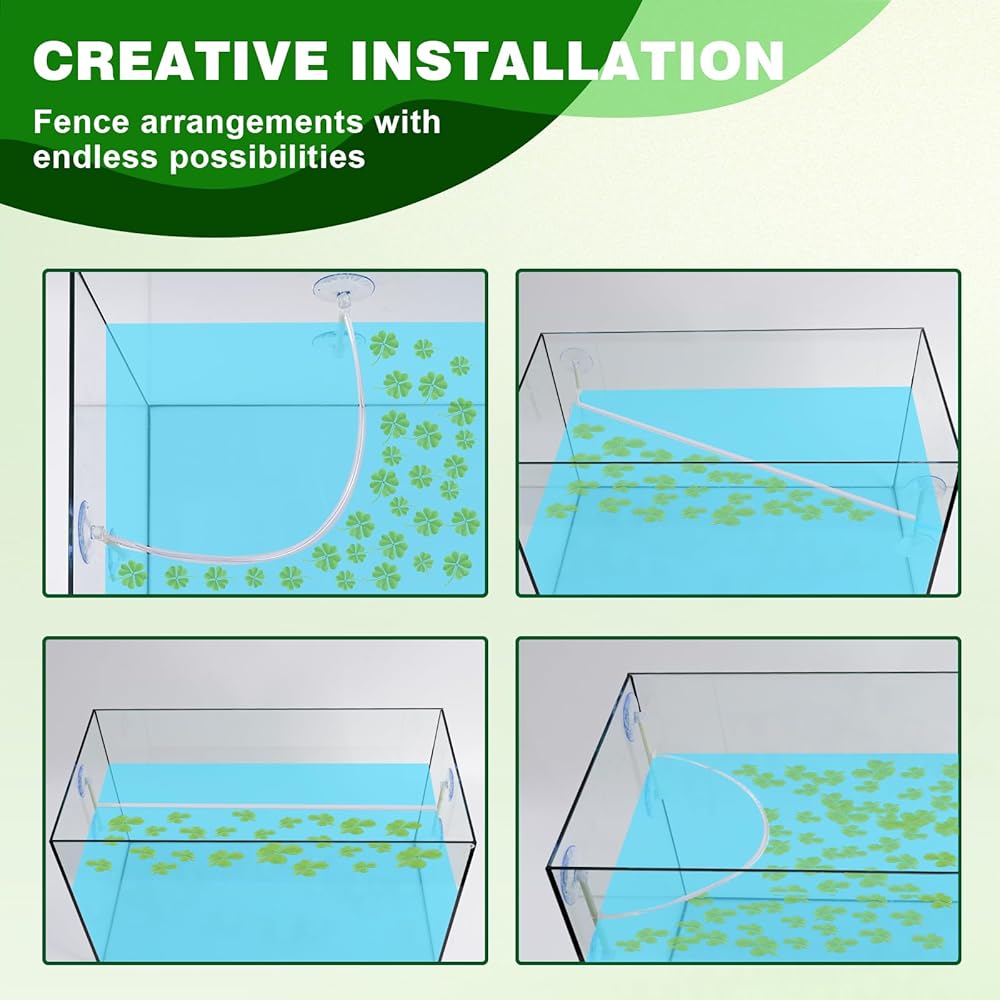 CREATIVE INSTALLATION

Fence arrangements with endless possibilities