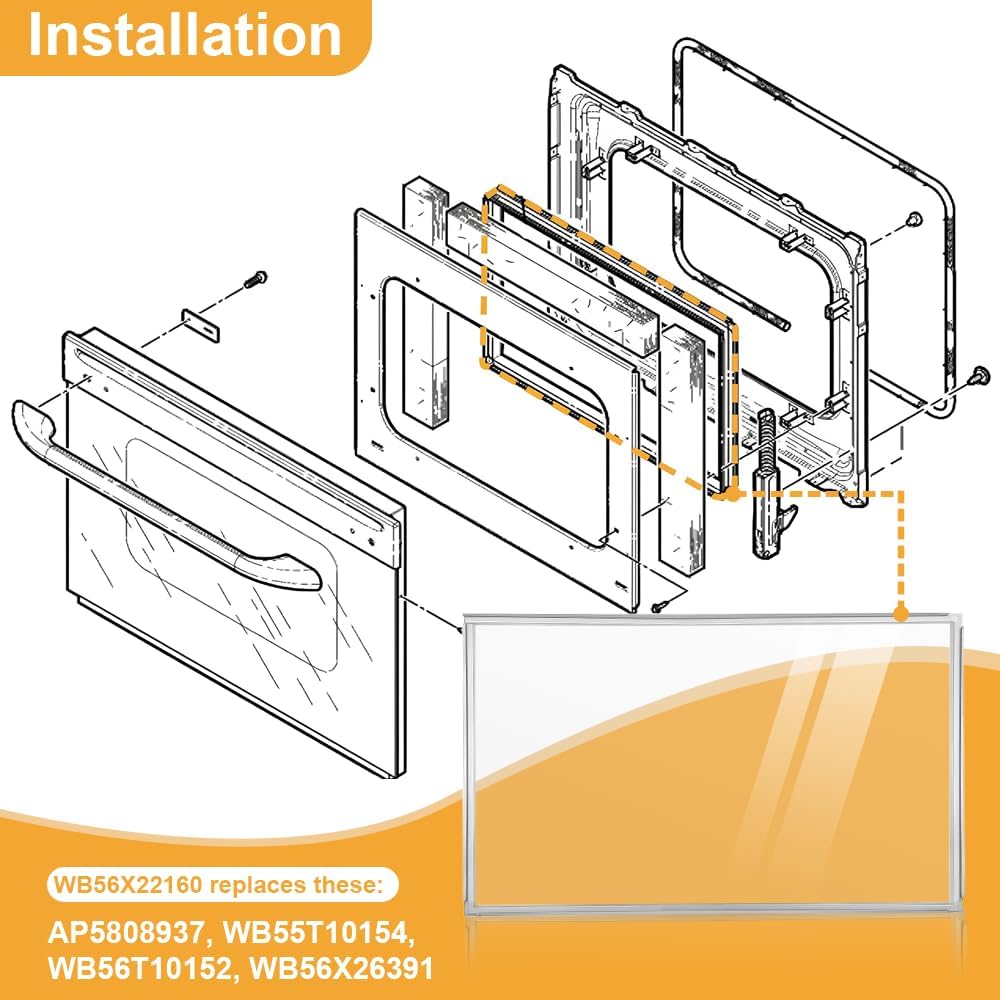 Installation

WB56X22160 replaces these:

AP5808937, WB55T10154, WB56T10152, WB56X26391