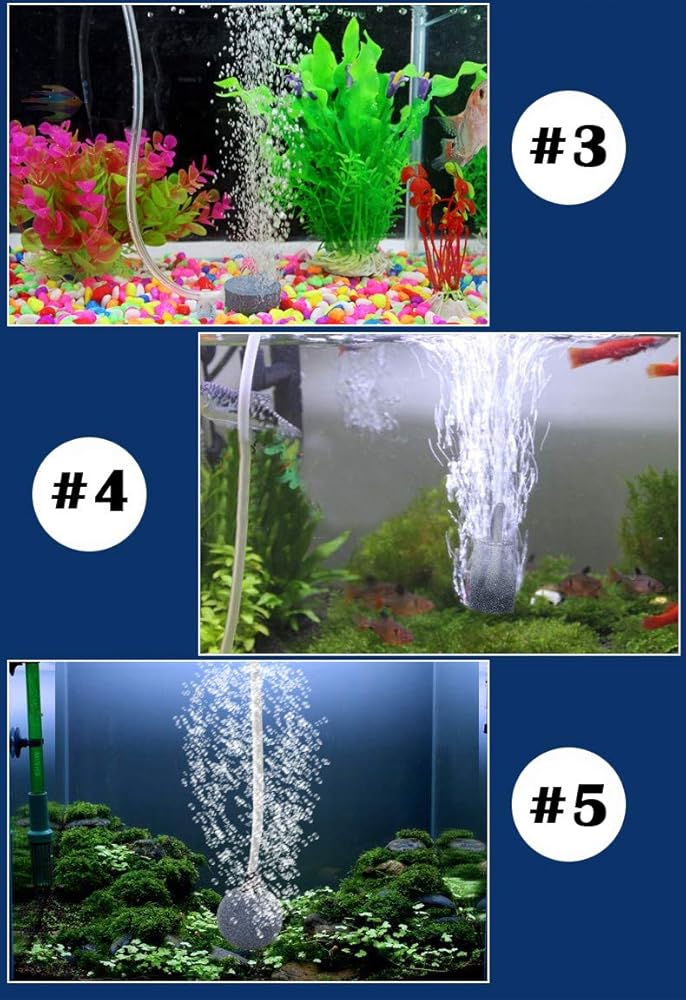 #3

#4

#5