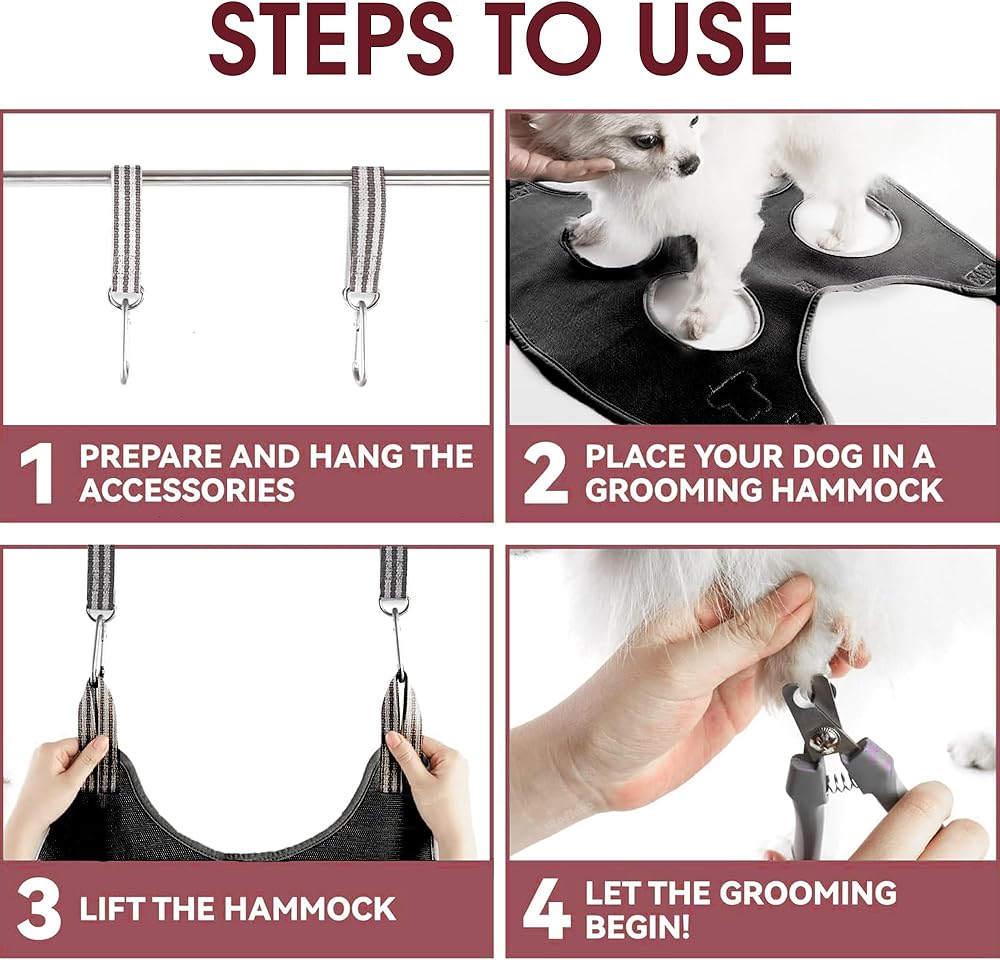 STEPS TO USE

1 PREPARE AND HANG THE ACCESSORIES

2 PLACE YOUR DOG IN A GROOMING HAMMOCK

3 LIFT THE HAMMOCK

4 LET THE GROOMING BEGIN!