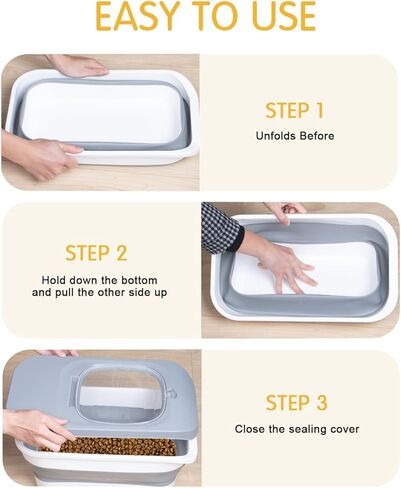 EASY TO USE

STEP 1
Unfolds Before

STEP 2
Hold down the bottom and pull the other side up

STEP 3
Close the sealing cover