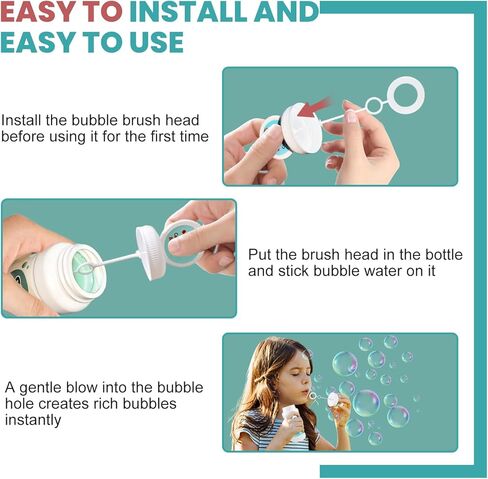 EASY TO INSTALL AND EASY TO USE

Install the bubble brush head before using it for the first time

Put the brush head in the bottle and stick bubble water on it

A gentle blow into the bubble hole creates rich bubbles instantly