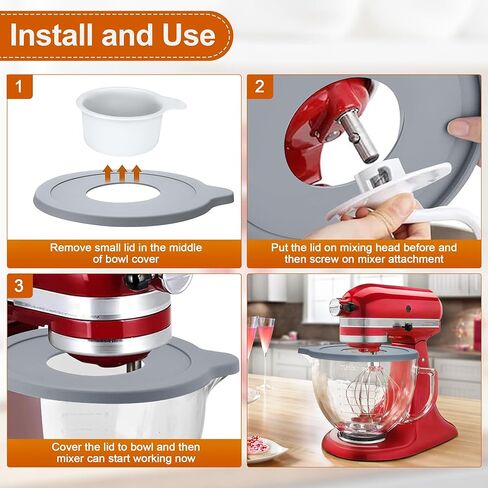 Install and Use

1

Remove small lid in the middle of bowl cover

2

Put the lid on mixing head before and then screw on mixer attachment

3

Cover the lid to bowl and then mixer can start working now