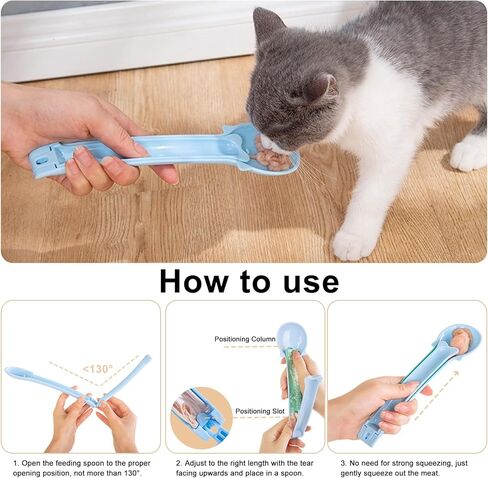 How to use

<130°

1. Open the feeding spoon to the proper opening position, not more than 130°.

Positioning Column

Positioning Slot

2. Adjust to the right length with the tear facing upwards and place in a spoon.

3. No need for strong squeezing, just gently squeeze out the meat.