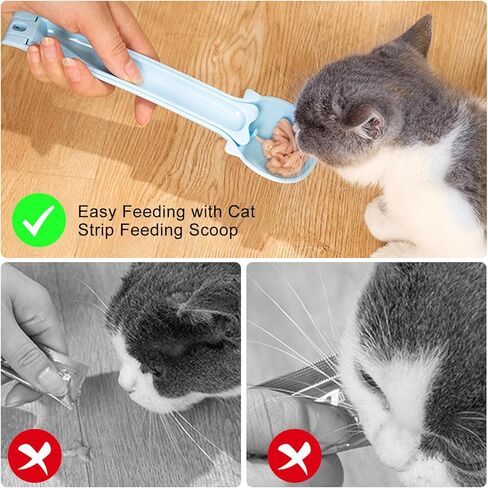 Easy Feeding with Cat Strip Feeding Scoop