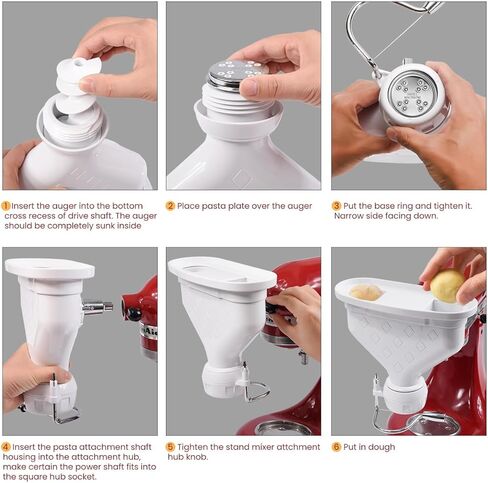 1 Insert the auger into the bottom cross recess of drive shaft. The auger should be completely sunk inside

2 Place pasta plate over the auger

3 Put the base ring and tighten it. Narrow side facing down.

4 Insert the pasta attachment shaft housing into the attachment hub, make certain the power shaft fits into the square hub socket.

5 Tighten the stand mixer attchment hub knob.

6 Put in dough