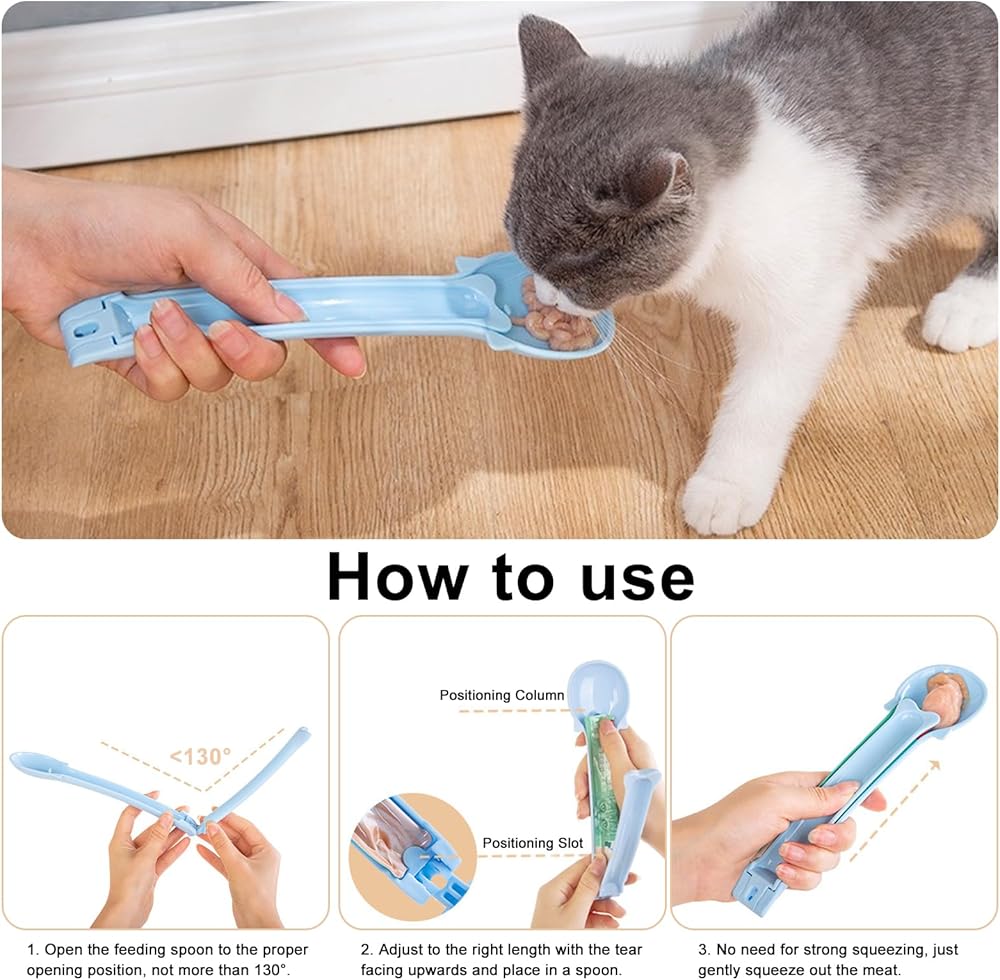 How to use

<130°

Positioning Column

Positioning Slot

1. Open the feeding spoon to the proper opening position, not more than 130°.

2. Adjust to the right length with the tear facing upwards and place in a spoon.

3. No need for strong squeezing, just gently squeeze out the meat.